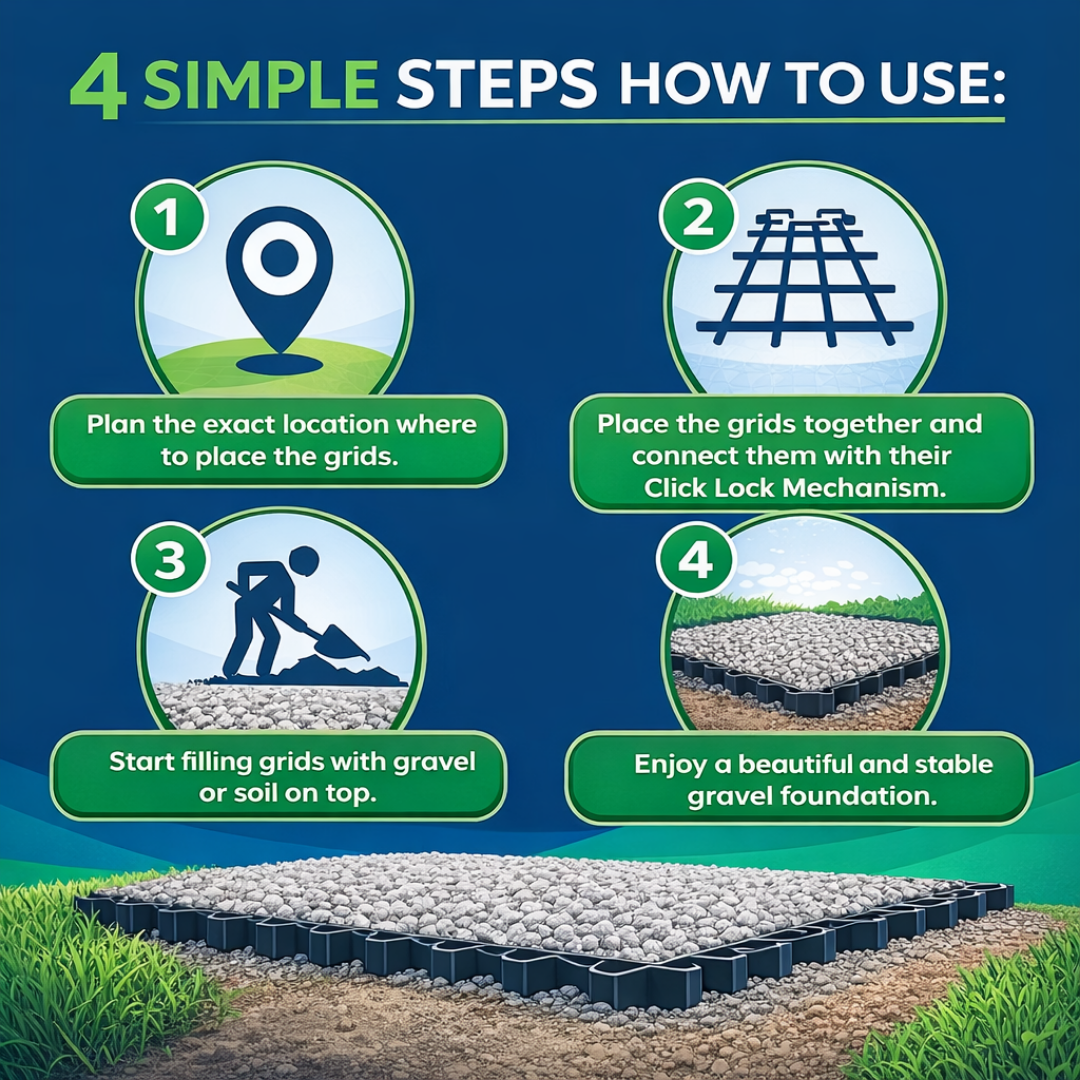 4 SIMPLE STEPS HOW TO USE:

1

Plan the exact location where to place the grids.

2

Place the grids together and connect them with their Click Lock Mechanism.

3

Start filling grids with gravel or soil on top.

4

Enjoy a beautiful and stable gravel foundation.